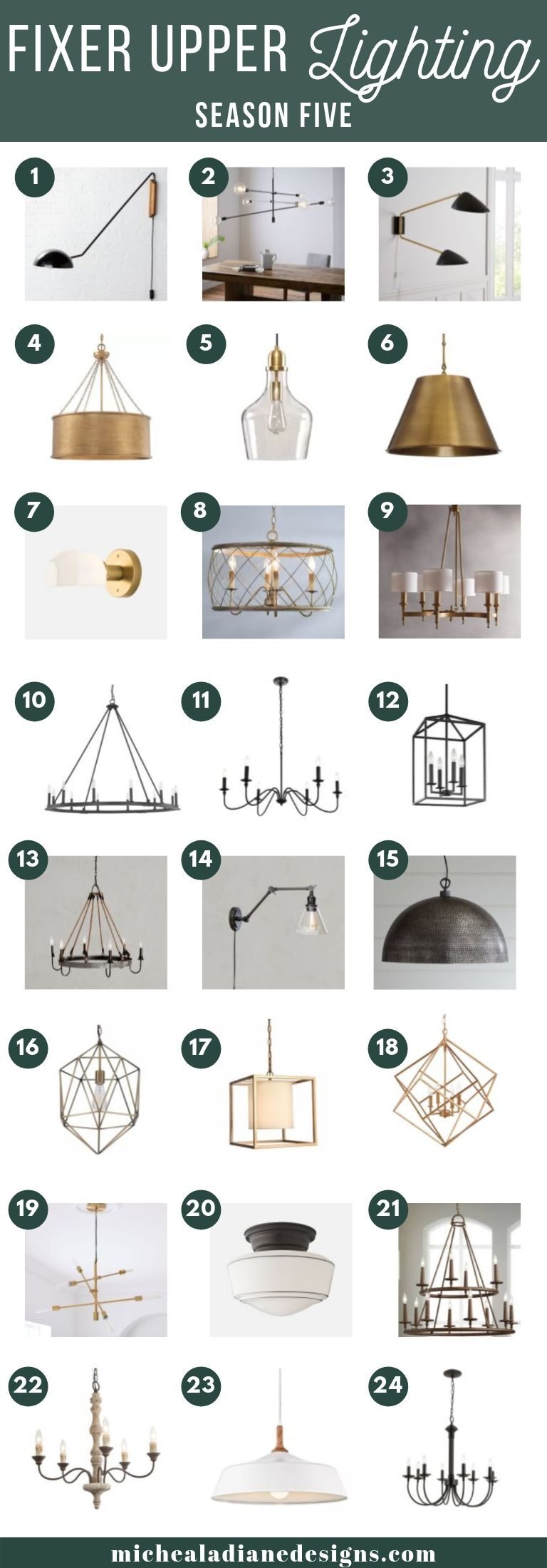 FIXER UPPER Lighting
SEASON FIVE

1
2
3
4
5
6
7
8
9
10
11
12
13
14
15
16
17
18
19
20
21
22
23
24

michealadianedesigns.com